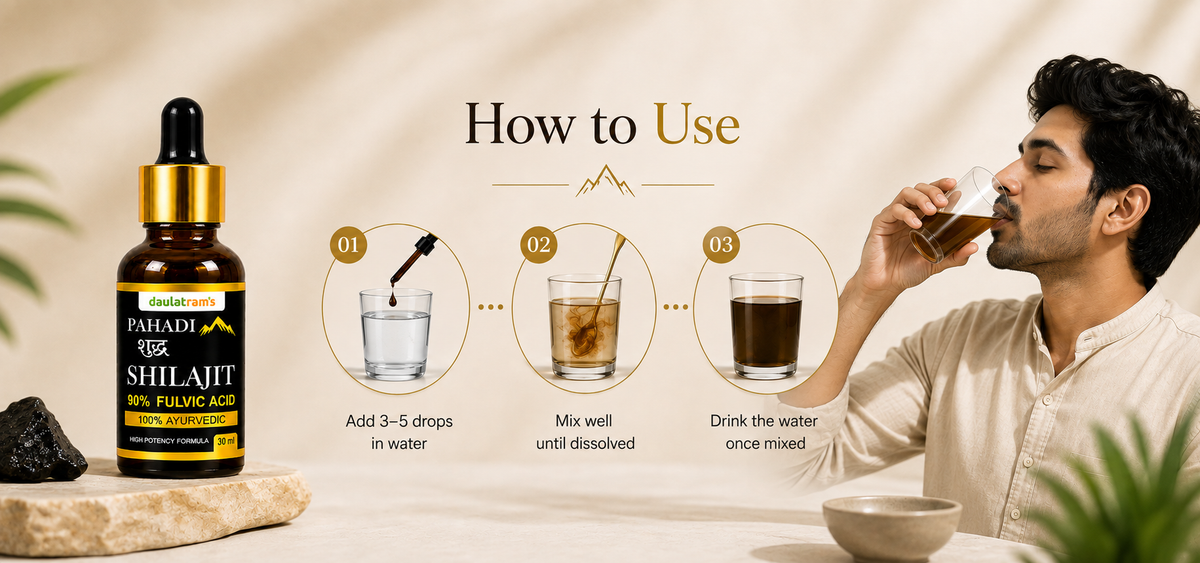 daulatram's
PAHADI
शुद्ध
SHILAJIT
90% FULVIC ACID
100% AYURVEDIC
HIGH POTENCY FORMULA 30 ml

How to Use

01
Add 3–5 drops in water

02
Mix well until dissolved

03
Drink the water once mixed